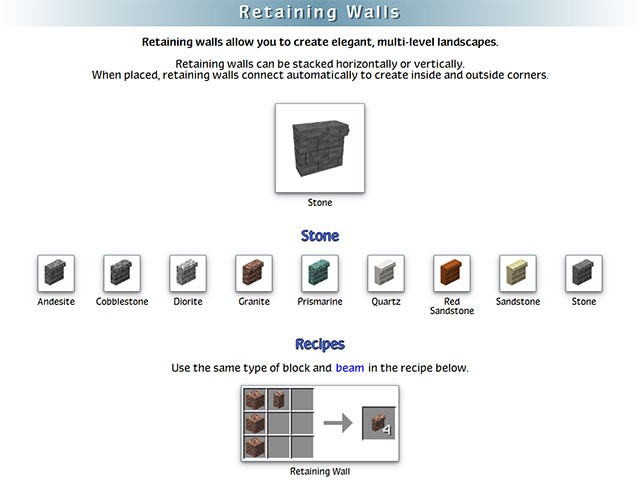 Retaining Walls

Retaining walls allow you to create elegant, multi-level landscapes.

Retaining walls can be stacked horizontally or vertically.
When placed, retaining walls connect automatically to create inside and outside corners.

Stone

Stone

Andesite
Cobblestone
Diorite
Granite
Prismarine
Quartz
Red Sandstone
Sandstone
Stone

Recipes

Use the same type of block and beam in the recipe below.

4

Retaining Wall